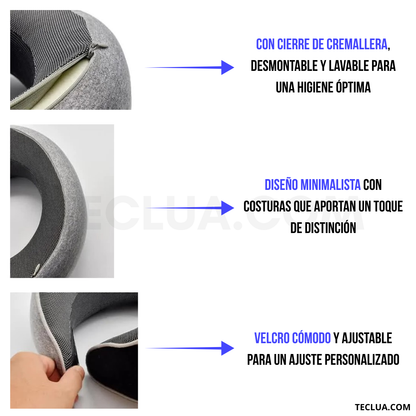 CON CIERRE DE CREMALLERA, DESMONTABLE Y LAVABLE PARA UNA HIGIENE ÓPTIMA

DISEÑO MINIMALISTA CON COSTURAS QUE APORTAN UN TOQUE DE DISTINCIÓN

TECLUA.COM

VELCRO CÓMODO Y AJUSTABLE PARA UN AJUSTE PERSONALIZADO

TECLUA.COM